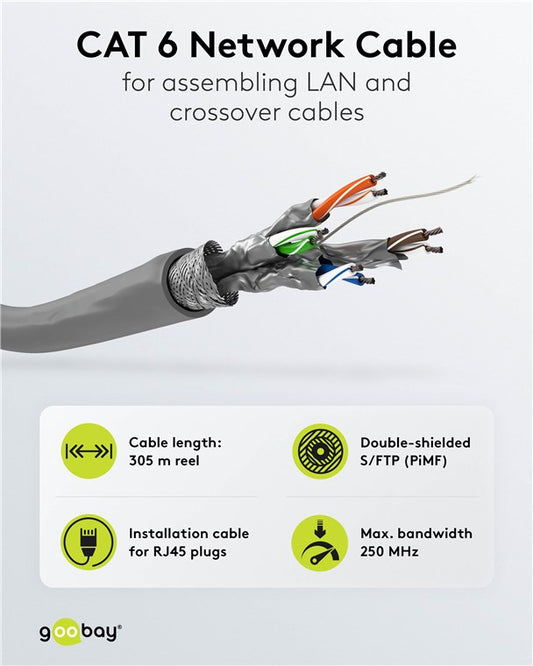 CAT 6 Network Cable
for assembling LAN and crossover cables

Cable length:
305 m reel

Double-shielded
S/FTP (PiMF)

Installation cable
for RJ45 plugs

Max. bandwidth
250 MHz

goobay®