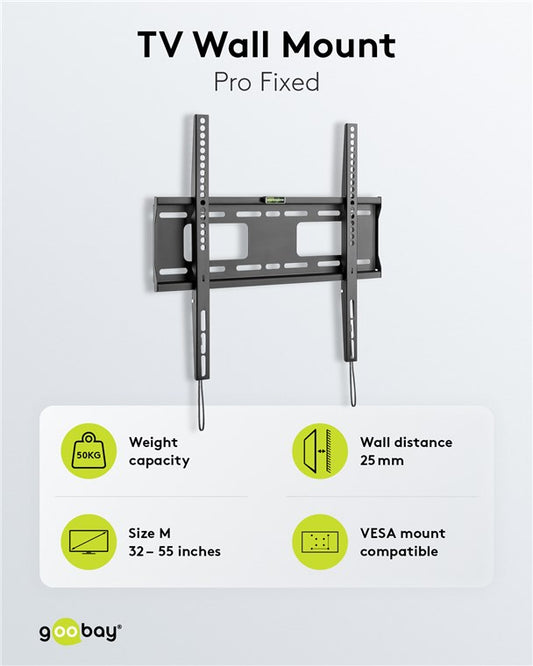 TV Wall Mount
Pro Fixed

50KG
Weight capacity

Wall distance 25 mm

Size M
32 – 55 inches

VESA mount compatible

goobay®